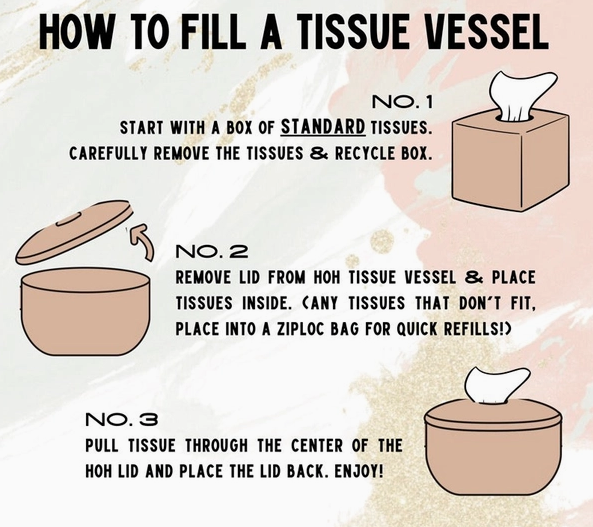 HOW TO FILL A TISSUE VESSEL

NO. 1
START WITH A BOX OF STANDARD TISSUES. CAREFULLY REMOVE THE TISSUES & RECYCLE BOX.

NO. 2
REMOVE LID FROM HOH TISSUE VESSEL & PLACE TISSUES INSIDE. (ANY TISSUES THAT DON'T FIT, PLACE INTO A ZIPLOC BAG FOR QUICK REFILLS!)

NO. 3
PULL TISSUE THROUGH THE CENTER OF THE HOH LID AND PLACE THE LID BACK. ENJOY!